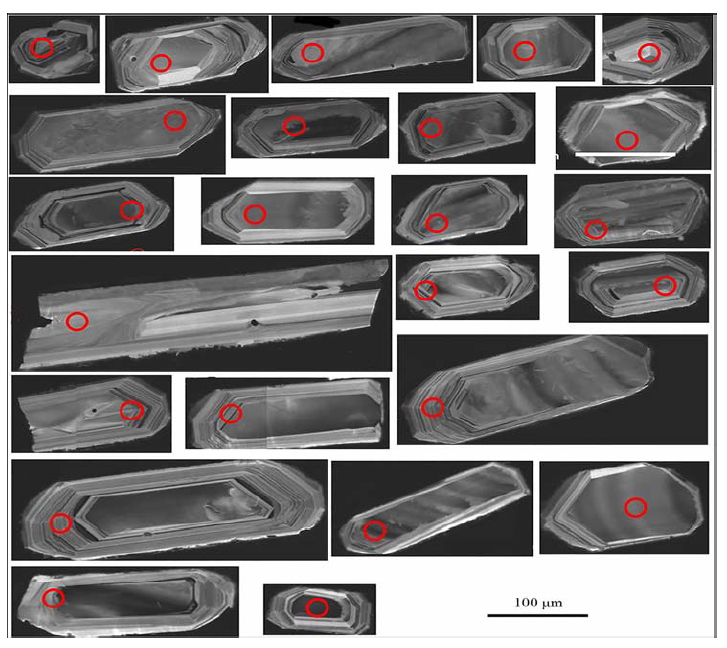 100 μm