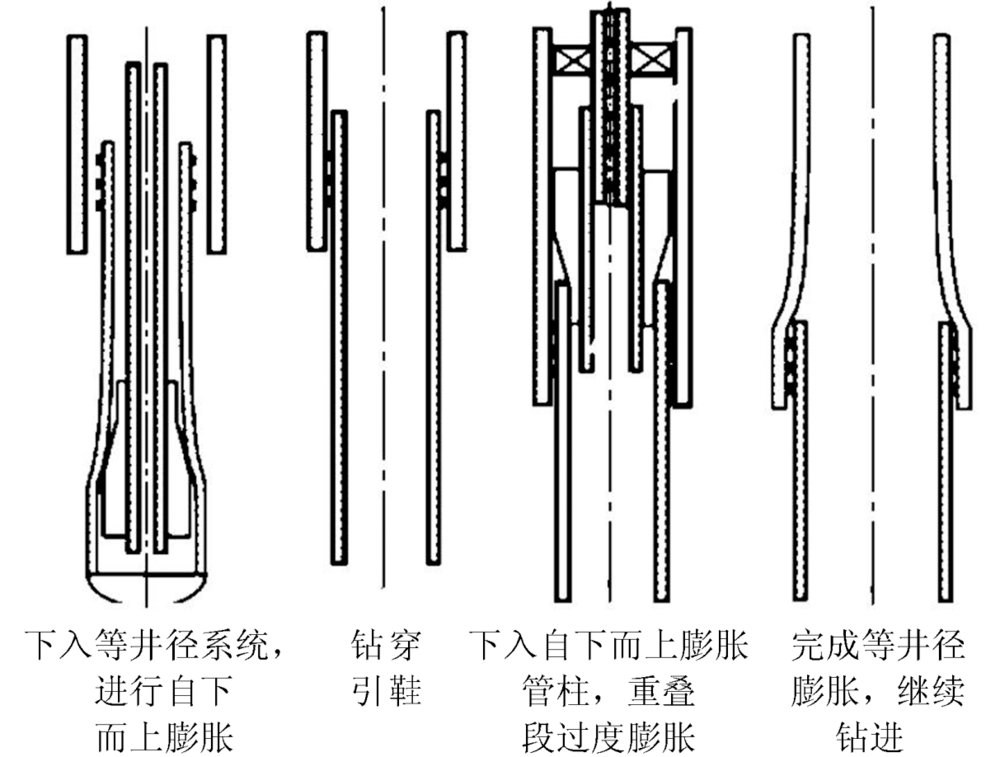 下入等井径系统，进行自下而上膨胀

钻穿引鞋

下入自下而上膨胀管柱，重叠段过度膨胀

完成等井径膨胀，继续钻进