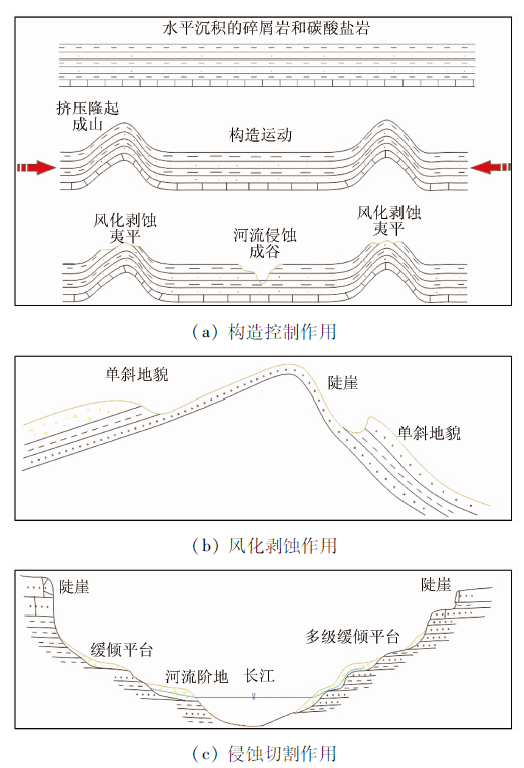 水平沉积的碎屑岩和碳酸盐岩

挤压隆起成山

构造运动

风化剥蚀夷平

河流侵蚀成谷

风化剥蚀夷平

(a) 构造控制作用

单斜地貌

陡崖

单斜地貌

(b) 风化剥蚀作用

陡崖

陡崖

缓倾平台

多级缓倾平台

河流阶地

长江

(c) 侵蚀切割作用